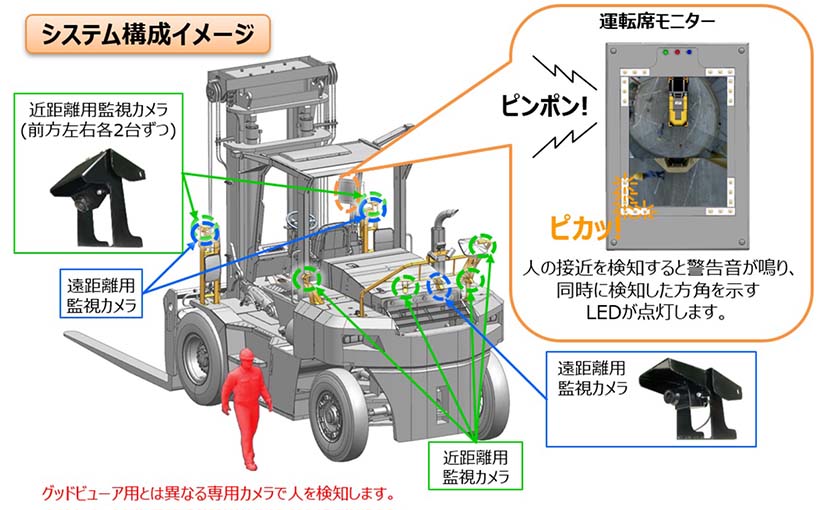 システム構成イメージ

近距離用監視カメラ
(前方左右各2台ずつ)

遠距離用
監視カメラ

運転席モニター

ピンポン!

ピカッ!

人の接近を検知すると警告音が鳴り、同時に検知した方角を示すLEDが点灯します。

遠距離用
監視カメラ

近距離用
監視カメラ

グッドビューア用とは異なる専用カメラで人を検知します。