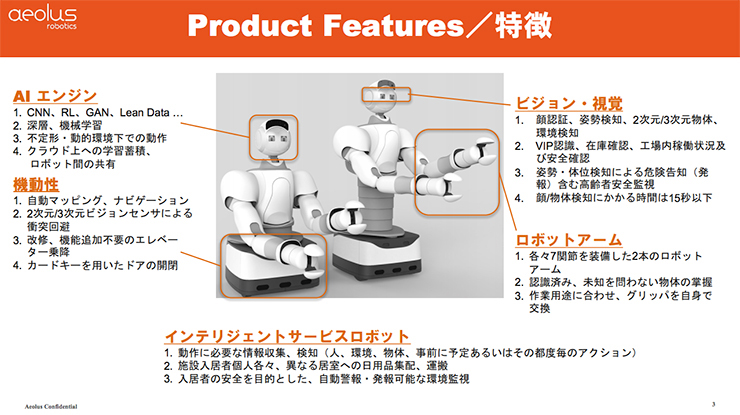 aeolus robotics

Product Features／特徴

AI エンジン
1. CNN、RL、GAN、Lean Data …
2. 深層、機械学習
3. 不定形・動的環境下での動作
4. クラウド上への学習蓄積、ロボット間の共有

機動性
1. 自動マッピング、ナビゲーション
2. 2次元/3次元ビジョンセンサによる衝突回避
3. 改修、機能追加不要のエレベーター乗降
4. カードキーを用いたドアの開閉

ビジョン・視覚
1. 顔認証、姿勢検知、2次元/3次元物体、環境検知
2. VIP認識、在庫確認、工場内稼働状況及び安全確認
3. 姿勢・体位検知による危険告知（発報）含む高齢者安全監視
4. 顔/物体検知にかかる時間は15秒以下

ロボットアーム
1. 各々7関節を装備した2本のロボットアーム
2. 認識済み、未知を問わない物体の掌握
3. 作業用途に合わせ、グリッパを自身で交換

インテリジェントサービスロボット
1. 動作に必要な情報収集、検知（人、環境、物体、事前に予定あるいはその都度毎のアクション）
2. 施設入居者個人各々、異なる居室への日用品集配、運搬
3. 入居者の安全を目的とした、自動警報・発報可能な環境監視

Aeolus Confidential

3