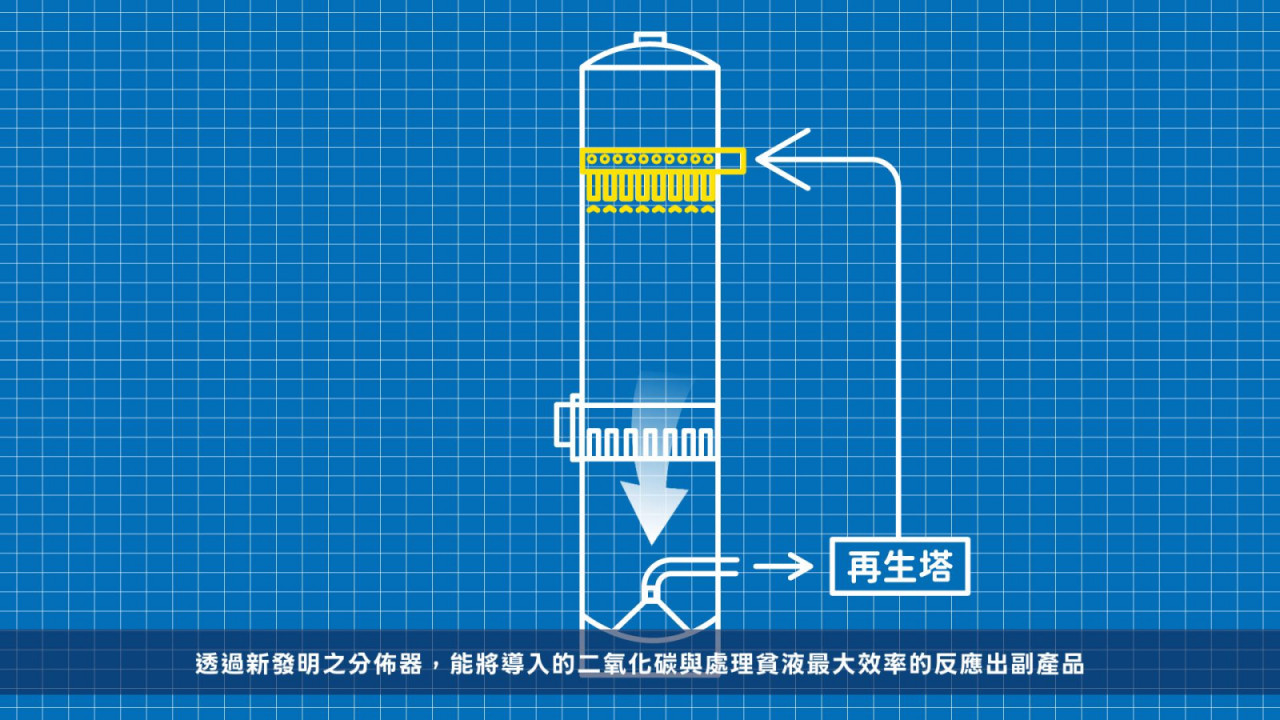 再生塔

透過新發明之分佈器，能將導入的二氧化碳與處理貧液最大效率的反應出副產品