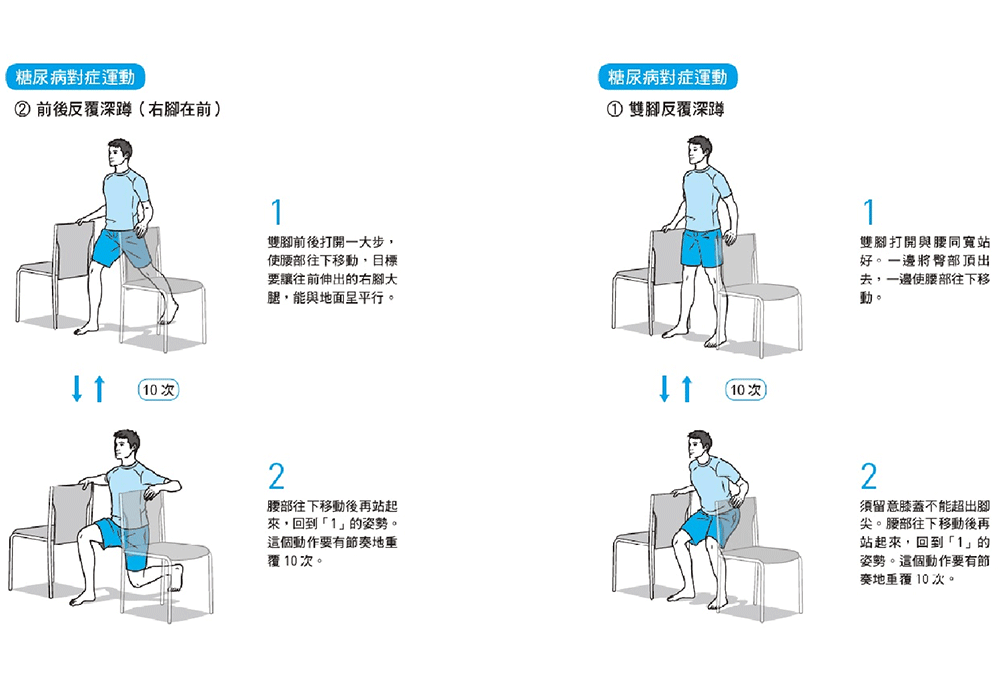 糖尿病對症運動

② 前後反覆深蹲（右腳在前）

1

雙腳前後打開一大步，使腰部往下移動，目標要讓往前伸出的右腳大腿，能與地面呈平行。

10 次

2

腰部往下移動後再站起來，回到「1」的姿勢。這個動作要有節奏地重覆 10 次。

糖尿病對症運動

① 雙腳反覆深蹲

1

雙腳打開與腰同寬站好。一邊將臀部頂出去，一邊使腰部往下移動。

10 次

2

須留意膝蓋不能超出腳尖。腰部往下移動後再站起來，回到「1」的姿勢。這個動作要有節奏地重覆 10 次。