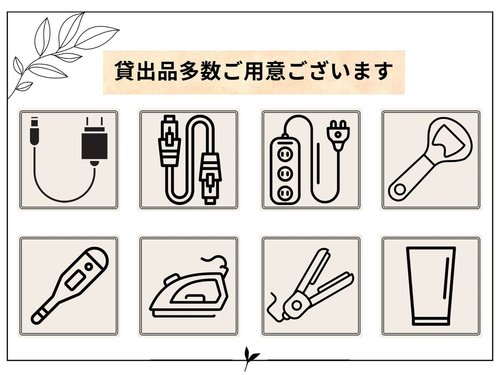 貸出品多数ご用意ございます