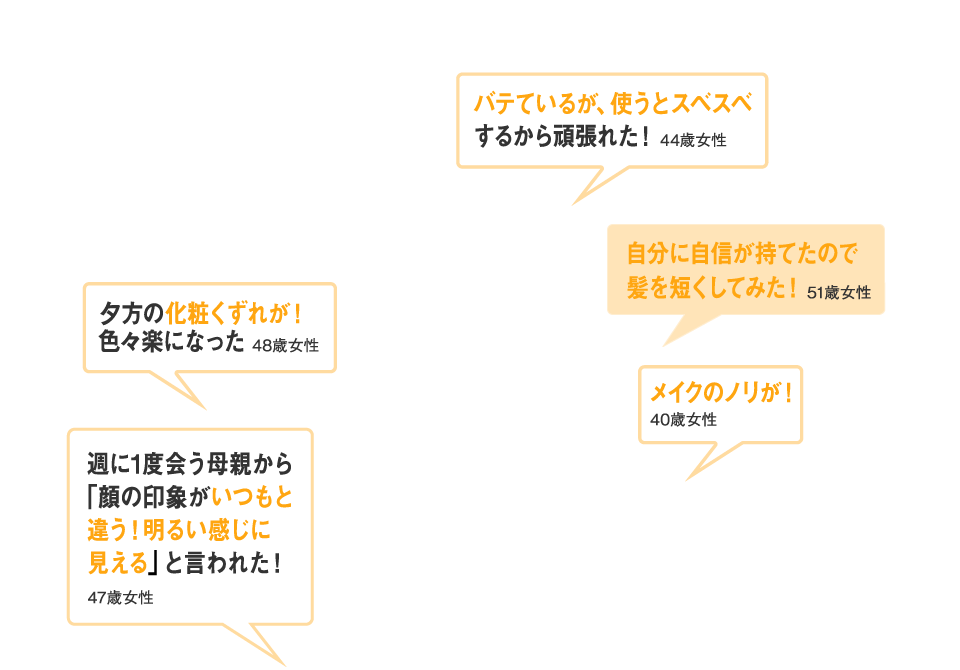 バテているが、使うとスベスベするから頑張れた！ 44歳女性

自分に自信が持てたので髪を短くしてみた！ 51歳女性

夕方の化粧くずれが！色々楽になった 48歳女性

メイクのノリが！
40歳女性

週に1度会う母親から「顔の印象がいつもと違う！明るい感じに見える」と言われた！
47歳女性