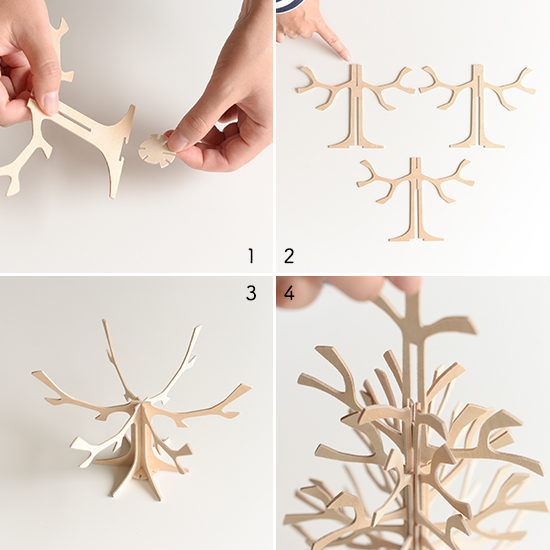 1
2
3
4