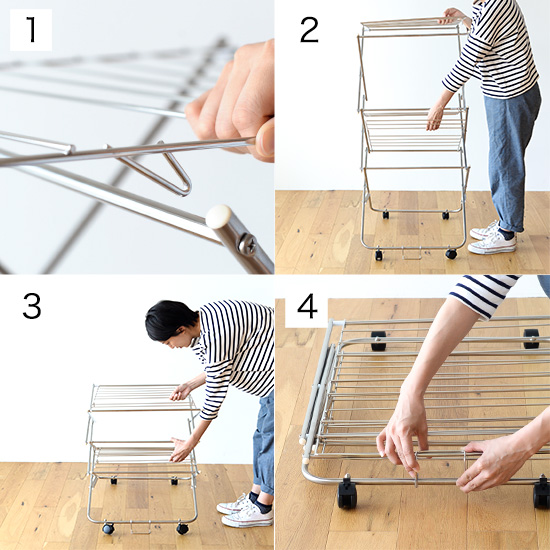 1

2

3

4