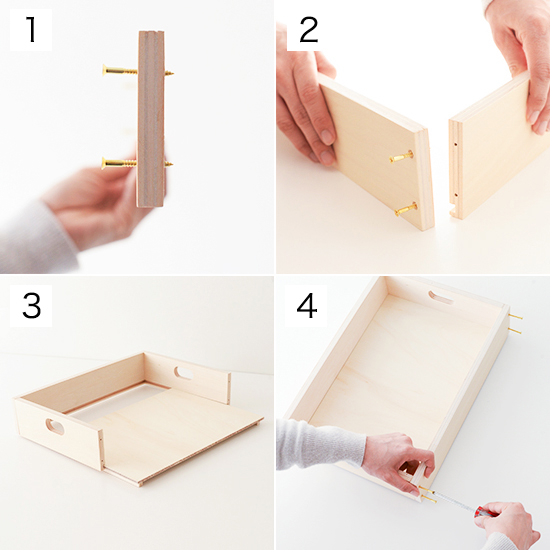 1

2

3

4