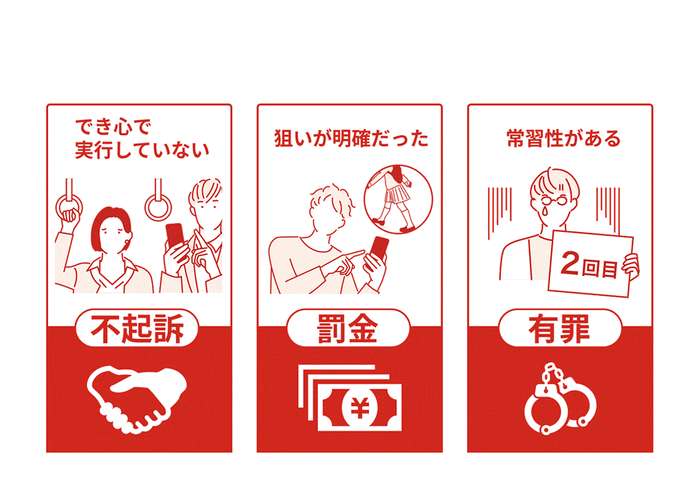 でき心で
実行していない

不起訴

狙いが明確だった

罰金

¥

常習性がある

2回目

有罪