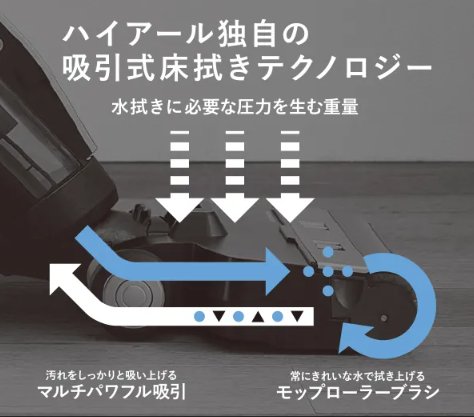 ハイアール独自の
吸引式床拭きテクノロジー

水拭きに必要な圧力を生む重量

汚れをしっかりと吸い上げる
マルチパワフル吸引

常にきれいな水で拭き上げる
モップローラーブラシ