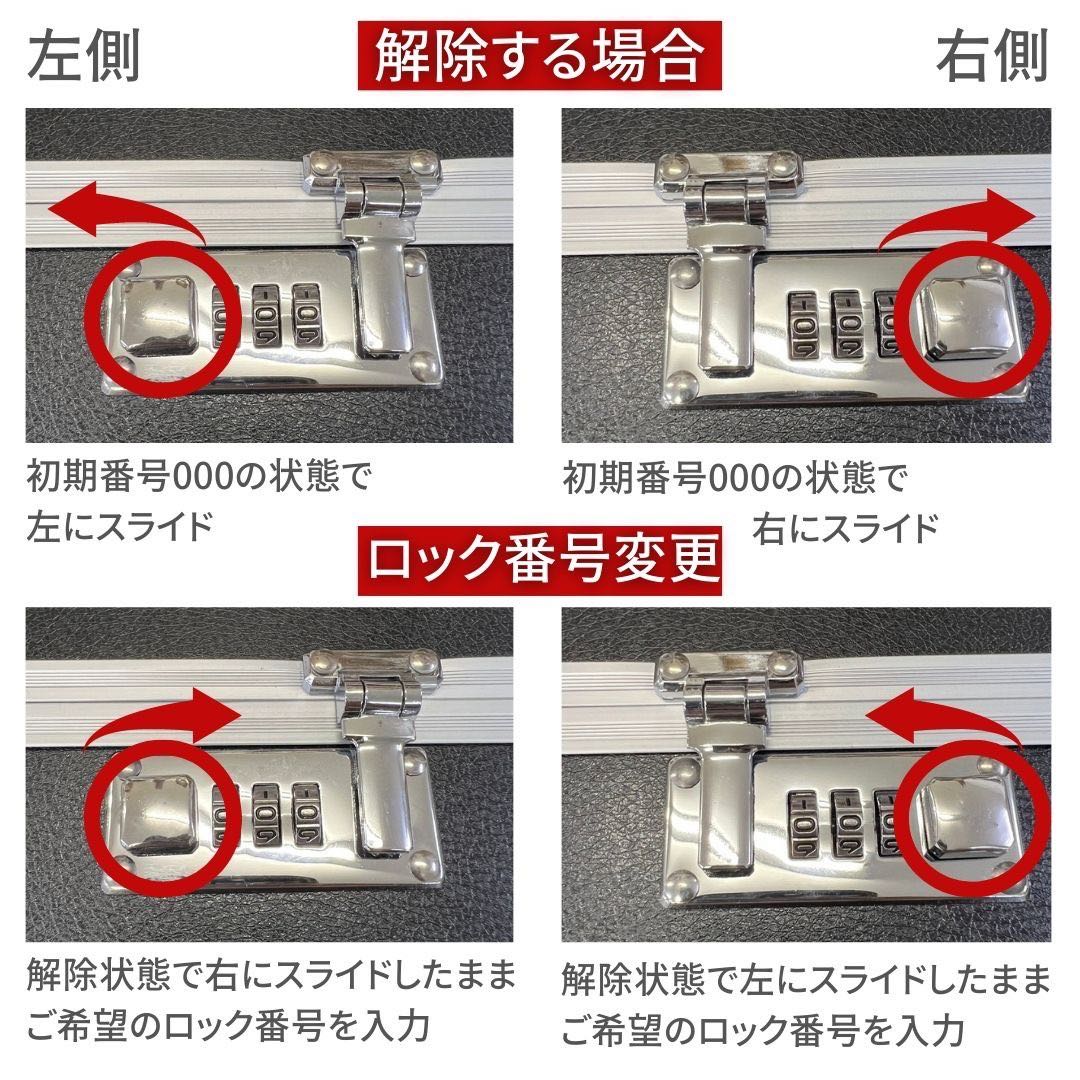 左側

解除する場合

右側

初期番号000の状態で
左にスライド

初期番号000の状態で
右にスライド

ロック番号変更

解除状態で右にスライドしたまま
ご希望のロック番号を入力

解除状態で左にスライドしたまま
ご希望のロック番号を入力