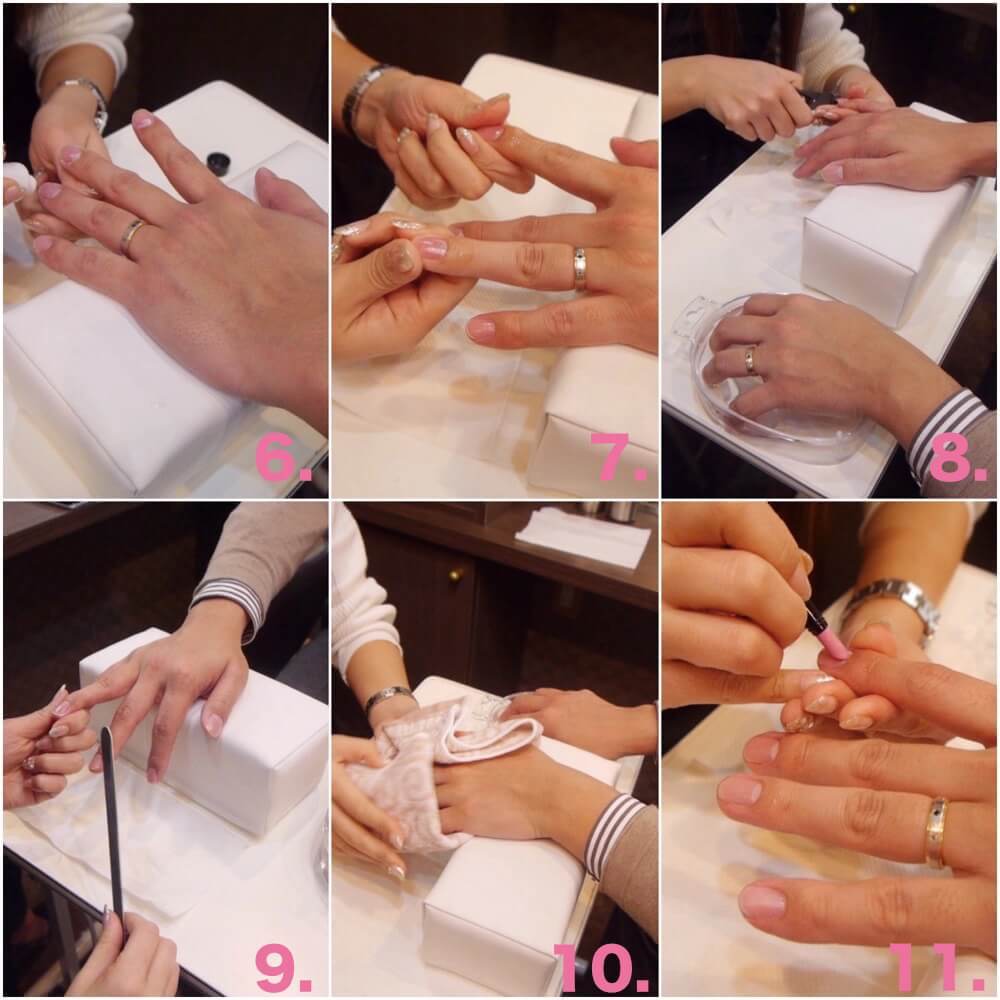 6.

7.

8.

9.

10.

11.