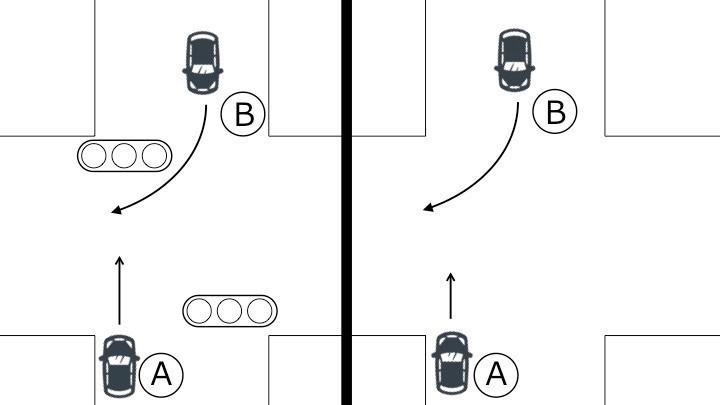 B

A

B

A