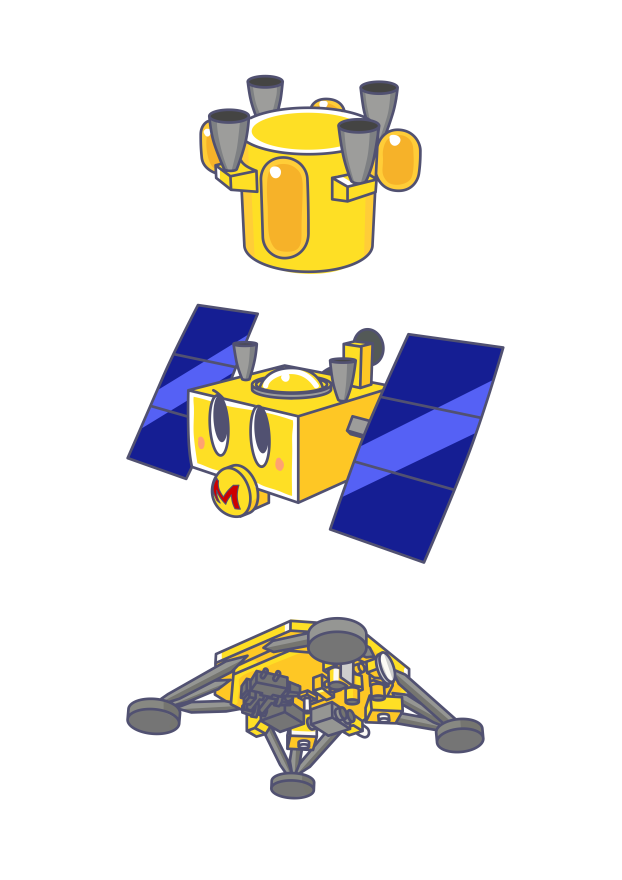 M