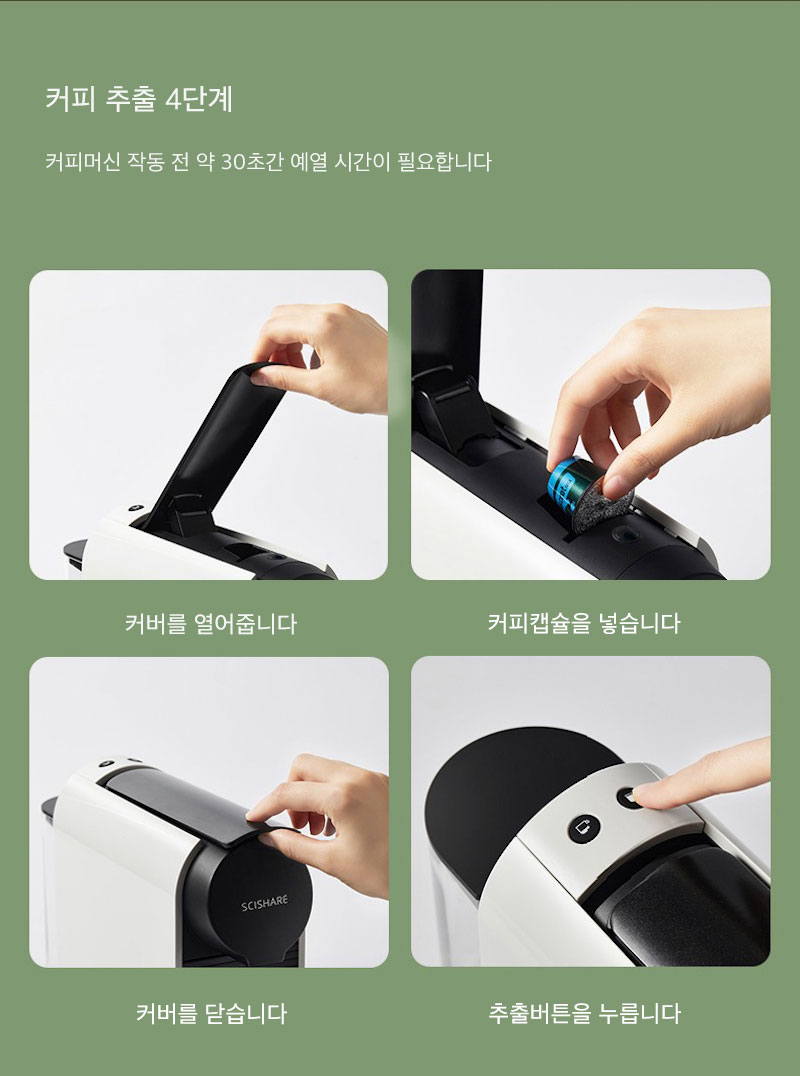 커피 추출 4단계

커피머신 작동 전 약 30초간 예열 시간이 필요합니다

커버를 열어줍니다

커피캡슐을 넣습니다

SCISHARE

커버를 닫습니다

추출버튼을 누릅니다