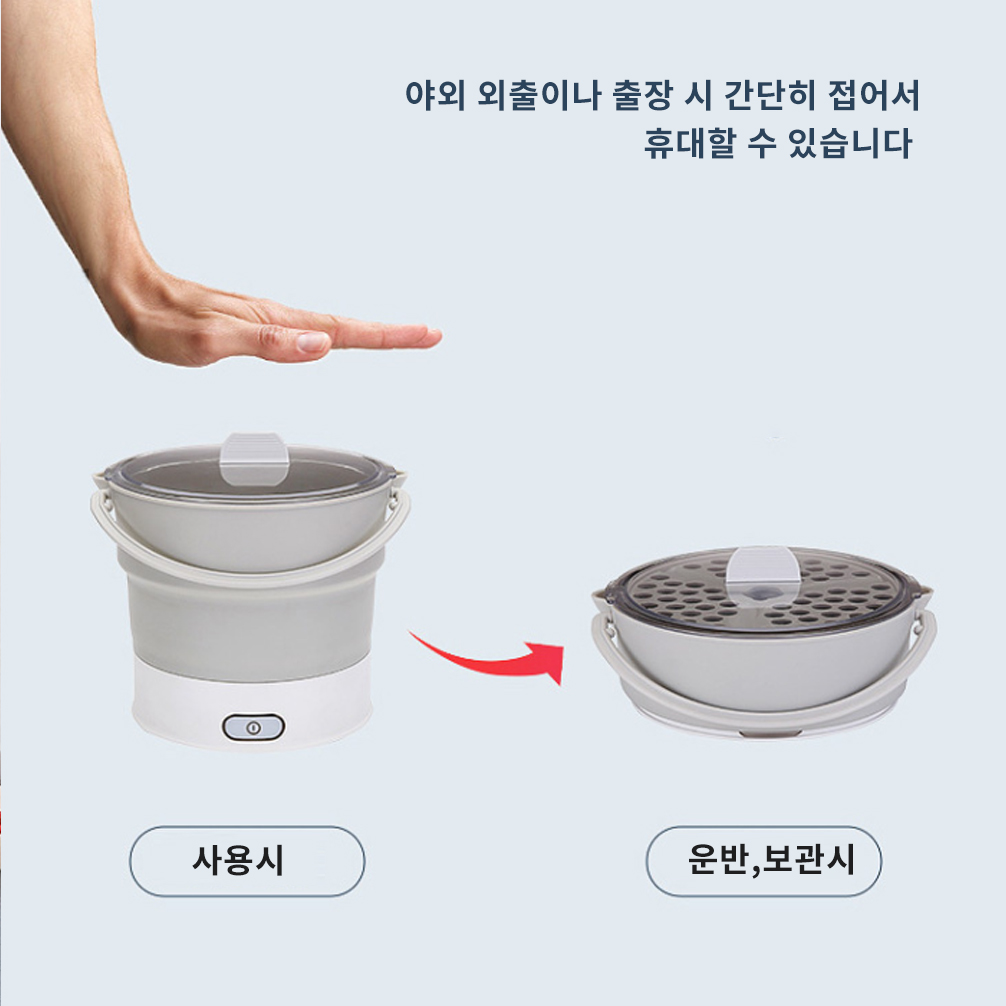 야외 외출이나 출장 시 간단히 접어서
휴대할 수 있습니다

사용시

운반,보관시