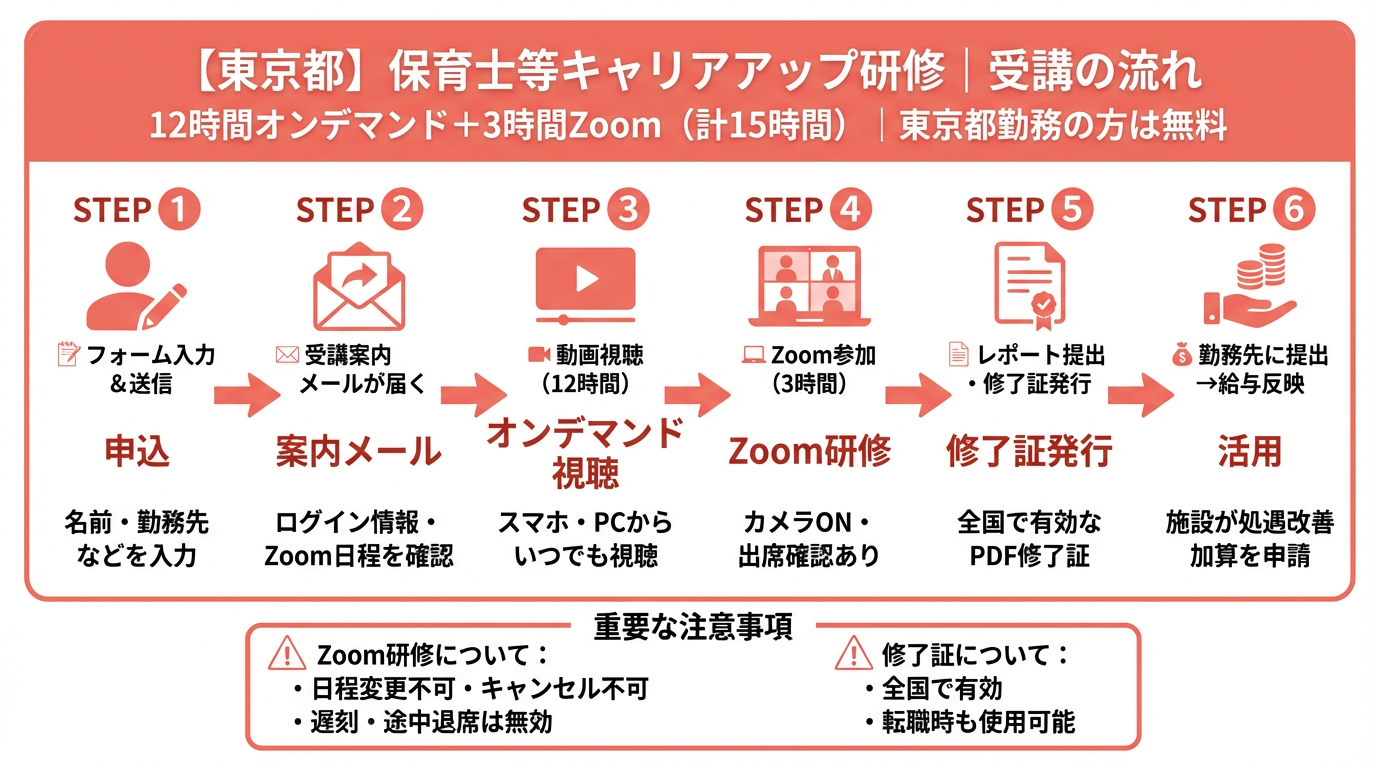 【東京都】保育士等キャリアアップ研修｜受講の流れ
12時間オンデマンド＋3時間Zoom（計15時間）｜東京都勤務の方は無料

STEP 1
フォーム入力＆送信
申込
名前・勤務先などを入力

STEP 2
受講案内メールが届く
案内メール
ログイン情報・Zoom日程を確認

STEP 3
動画視聴（12時間）
オンデマンド視聴
スマホ・PCからいつでも視聴

STEP 4
Zoom参加（3時間）
Zoom研修
カメラON・出席確認あり

STEP 5
レポート提出・修了証発行
修了証発行
全国で有効なPDF修了証

STEP 6
勤務先に提出→給与反映
活用
施設が処遇改善加算を申請

重要な注意事項
Zoom研修について：
・日程変更不可・キャンセル不可
・遅刻・途中退席は無効
修了証について：
・全国で有効
・転職時も使用可能