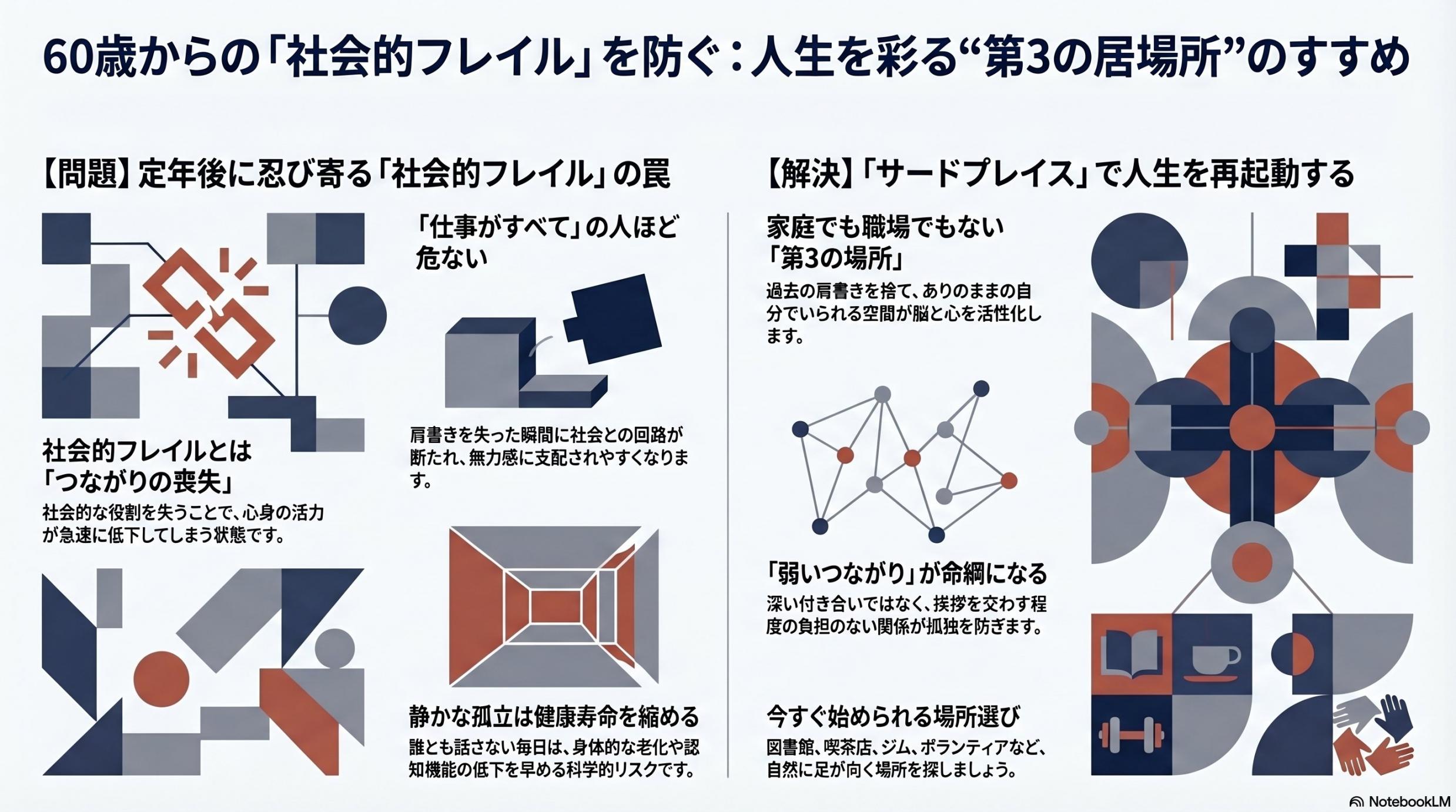 60歳からの「社会的フレイル」を防ぐ：人生を彩る“第3の居場所”のすすめ

【問題】定年後に忍び寄る「社会的フレイル」の罠

社会的フレイルとは「つながりの喪失」

社会的な役割を失うことで、心身の活力が急速に低下してしまう状態です。

「仕事がすべて」の人ほど危ない

肩書きを失った瞬間に社会との回路が断たれ、無力感に支配されやすくなります。

静かな孤立は健康寿命を縮める

誰とも話さない毎日は、身体的な老化や認知機能の低下を早める科学的リスクです。

【解決】「サードプレイス」で人生を再起動する

家庭でも職場でもない「第3の場所」

過去の肩書きを捨て、ありのままの自分でいられる空間が脳と心を活性化します。

「弱いつながり」が命綱になる

深い付き合いではなく、挨拶を交わす程度の負担のない関係が孤独を防ぎます。

今すぐ始められる場所選び

図書館、喫茶店、ジム、ボランティアなど、自然に足が向く場所を探しましょう。

NotebookLM