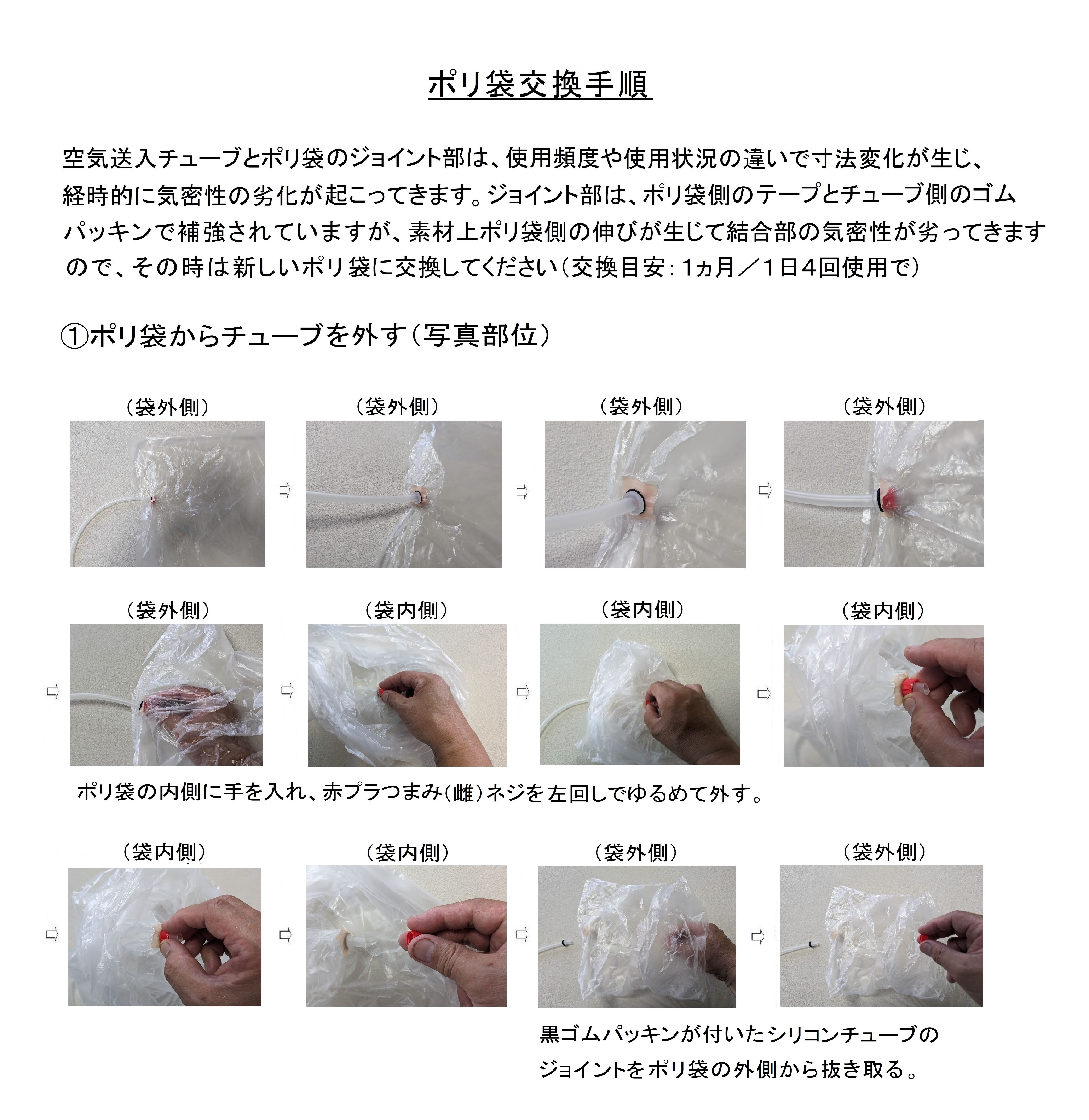 ポリ袋交換手順

空気送入チューブとポリ袋のジョイント部は、使用頻度や使用状況の違いで寸法変化が生じ、経時的に気密性の劣化が起こってきます。ジョイント部は、ポリ袋側のテープとチューブ側のゴムパッキンで補強されていますが、素材上ポリ袋側の伸びが生じて結合部の気密性が劣ってきますので、その時は新しいポリ袋に交換してください（交換目安：1ヵ月／1日4回使用で）

①ポリ袋からチューブを外す（写真部位）

（袋外側） ⇨ （袋外側） ⇨ （袋外側） ⇨ （袋外側）

⇨ （袋外側） ⇨ （袋内側） ⇨ （袋内側） ⇨ （袋内側）

ポリ袋の内側に手を入れ、赤プラつまみ（雌）ネジを左回しでゆるめて外す。

⇨ （袋内側） ⇨ （袋内側） ⇨ （袋外側） ⇨ （袋外側）

黒ゴムパッキンが付いたシリコンチューブのジョイントをポリ袋の外側から抜き取る。