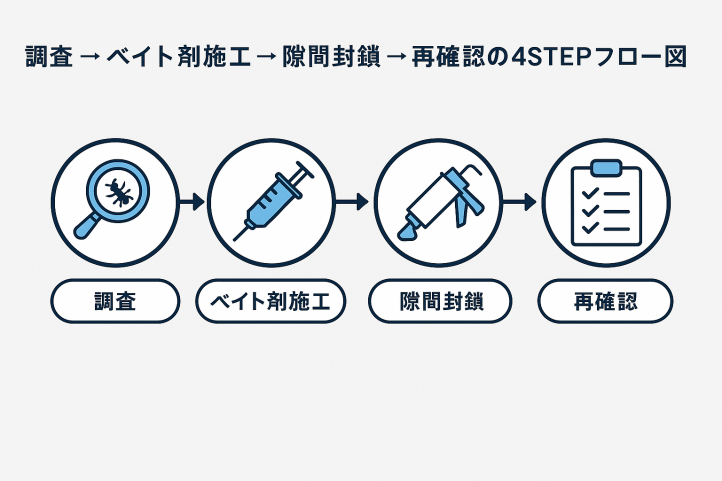 調査 → ベイト剤施工 → 隙間封鎖 → 再確認の4STEPフロー図

調査

ベイト剤施工

隙間封鎖

再確認