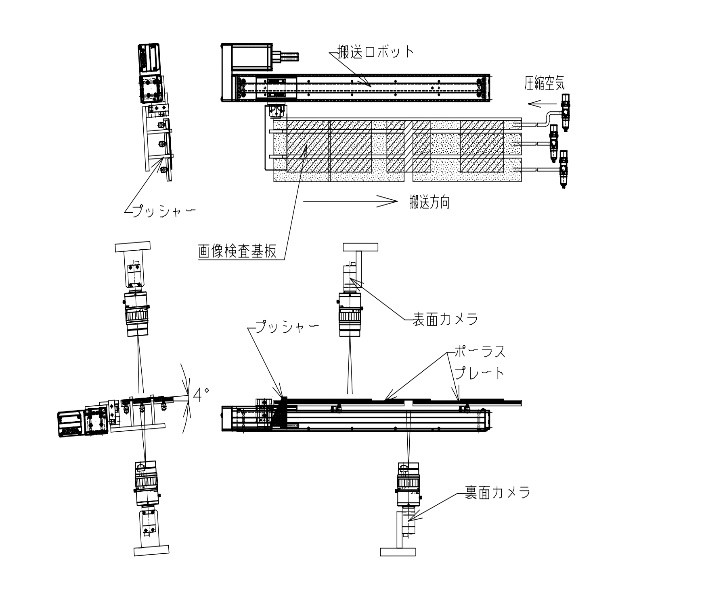 搬送ロボット

圧縮空気

プッシャー

搬送方向

画像検査基板

表面カメラ

プッシャー

ポーラス
プレート

4°

裏面カメラ