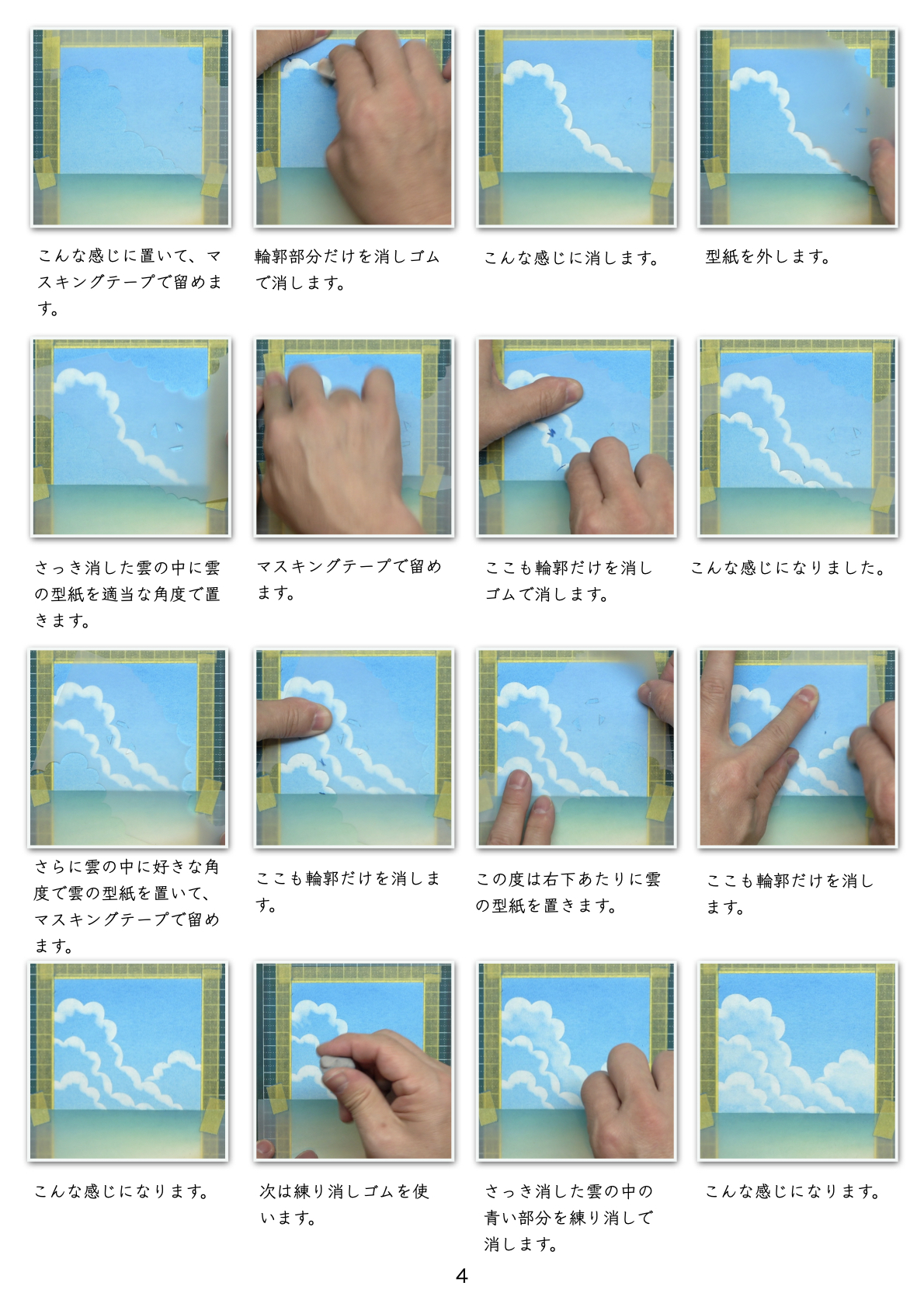 こんな感じに置いて、マスキングテープで留めます。

輪郭部分だけを消しゴムで消します。

こんな感じに消します。

型紙を外します。

さっき消した雲の中に雲の型紙を適当な角度で置きます。

マスキングテープで留めます。

ここも輪郭だけを消しゴムで消します。

こんな感じになりました。

さらに雲の中に好きな角度で雲の型紙を置いて、マスキングテープで留めます。

ここも輪郭だけを消します。

この度は右下あたりに雲の型紙を置きます。

ここも輪郭だけを消します。

こんな感じになります。

次は練り消しゴムを使います。

さっき消した雲の中の青い部分を練り消しで消します。

こんな感じになります。

4