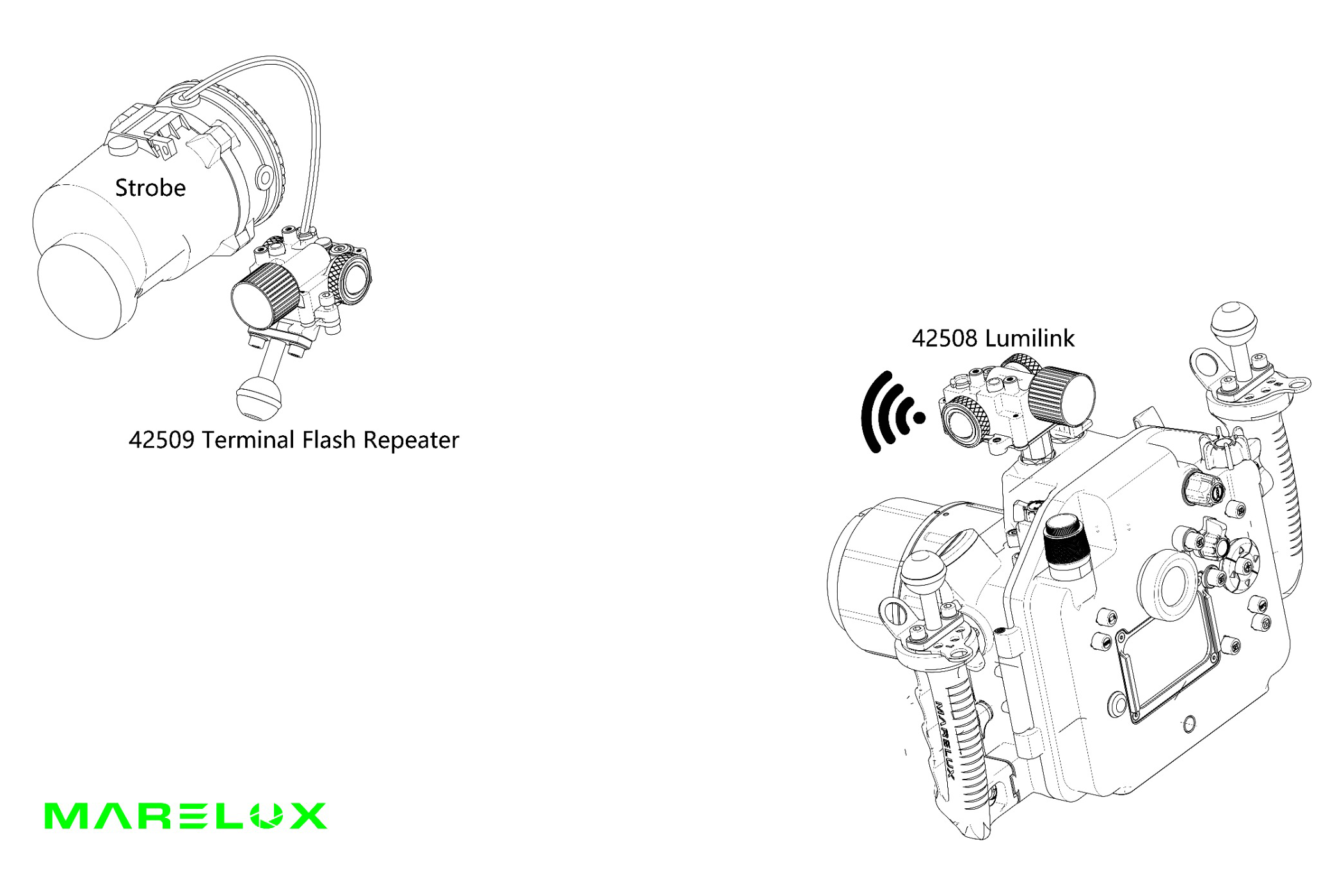 Strobe

42509 Terminal Flash Repeater

42508 Lumilink

MARELUX

MARELUX