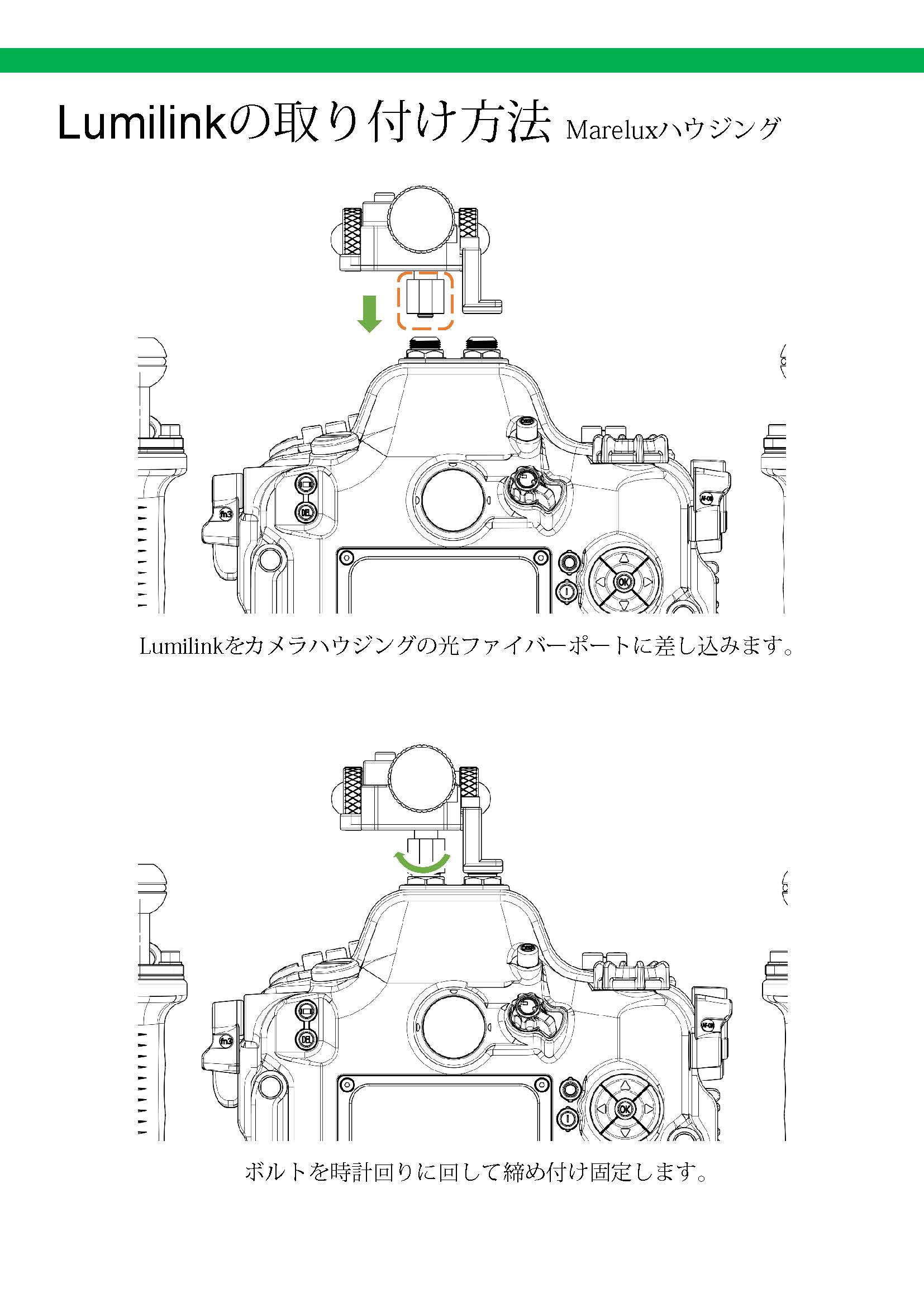 Lumilinkの取り付け方法 Mareluxハウジング

fn3

DEL

AF-ON

OK

Lumilinkをカメラハウジングの光ファイバーポートに差し込みます。

fn3

DEL

AF-ON

OK

ボルトを時計回りに回して締め付け固定します。