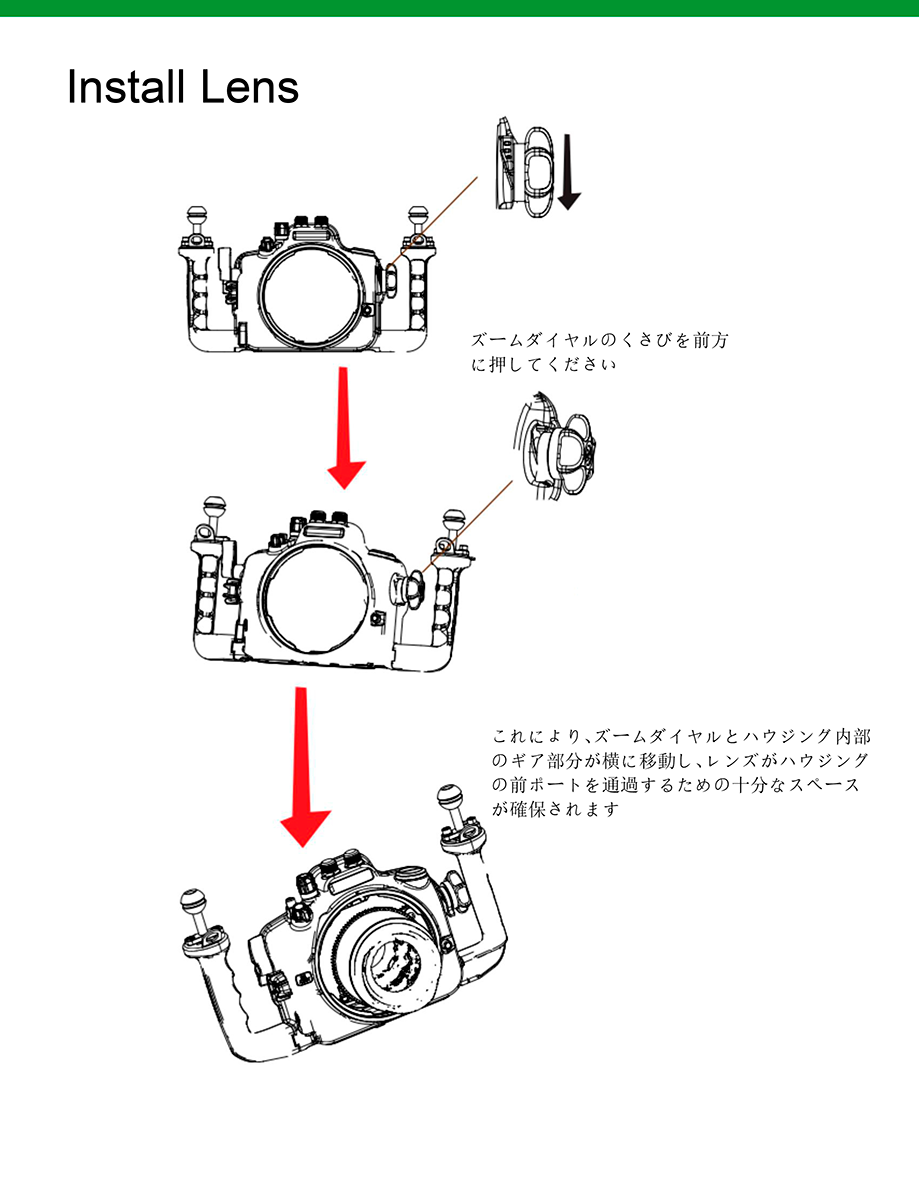 Install Lens

ズームダイヤルのくさびを前方に押してください

これにより、ズームダイヤルとハウジング内部のギア部分が横に移動し、レンズがハウジングの前ポートを通過するための十分なスペースが確保されます