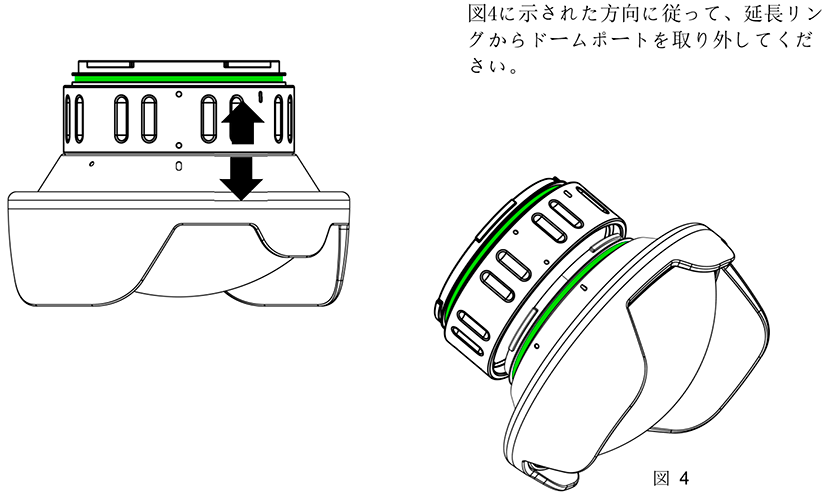 図4に示された方向に従って、延長リングからドームポートを取り外してください。

図 4