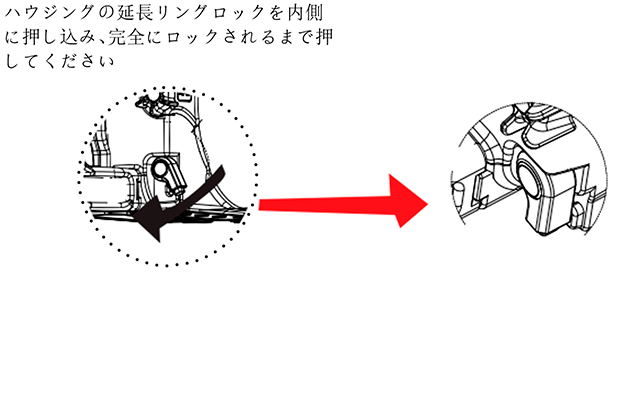 ハウジングの延長リングロックを内側に押し込み、完全にロックされるまで押してください