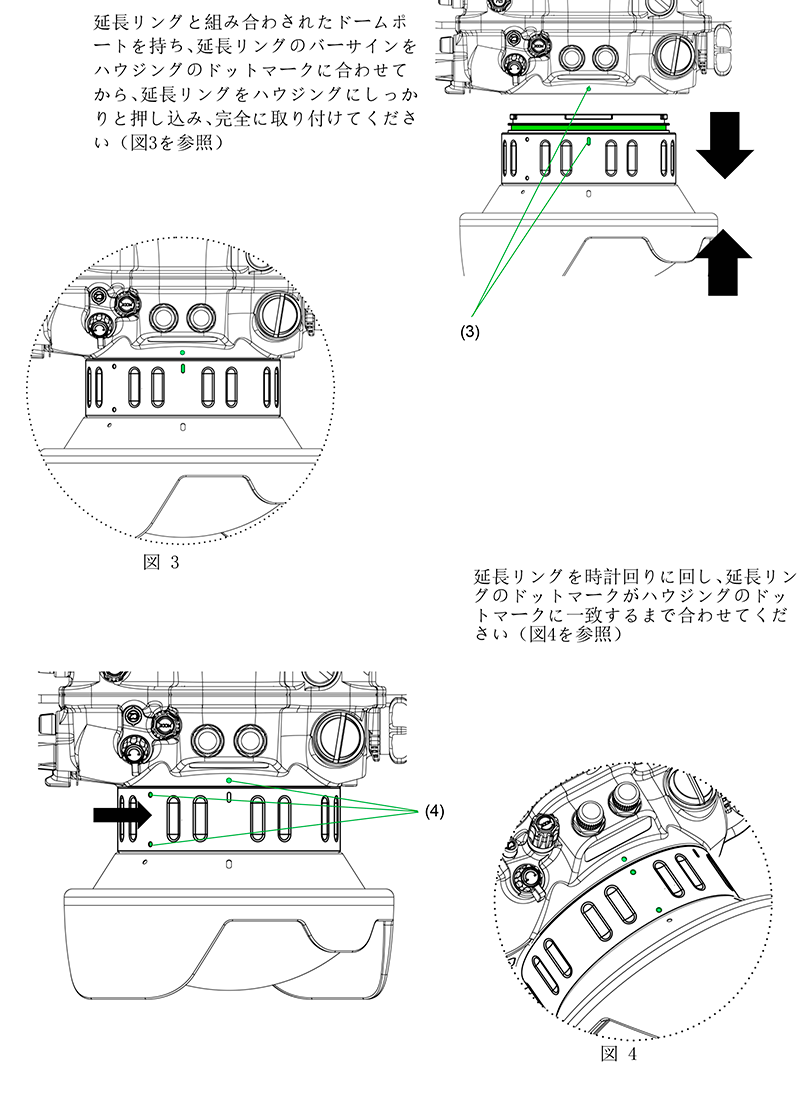 延長リングと組み合わされたドームポートを持ち、延長リングのバーサインをハウジングのドットマークに合わせてから、延長リングをハウジングにしっかりと押し込み、完全に取り付けてください（図3を参照）

(3)

図 3

延長リングを時計回りに回し、延長リングのドットマークがハウジングのドットマークに一致するまで合わせてください（図4を参照）

(4)

図 4