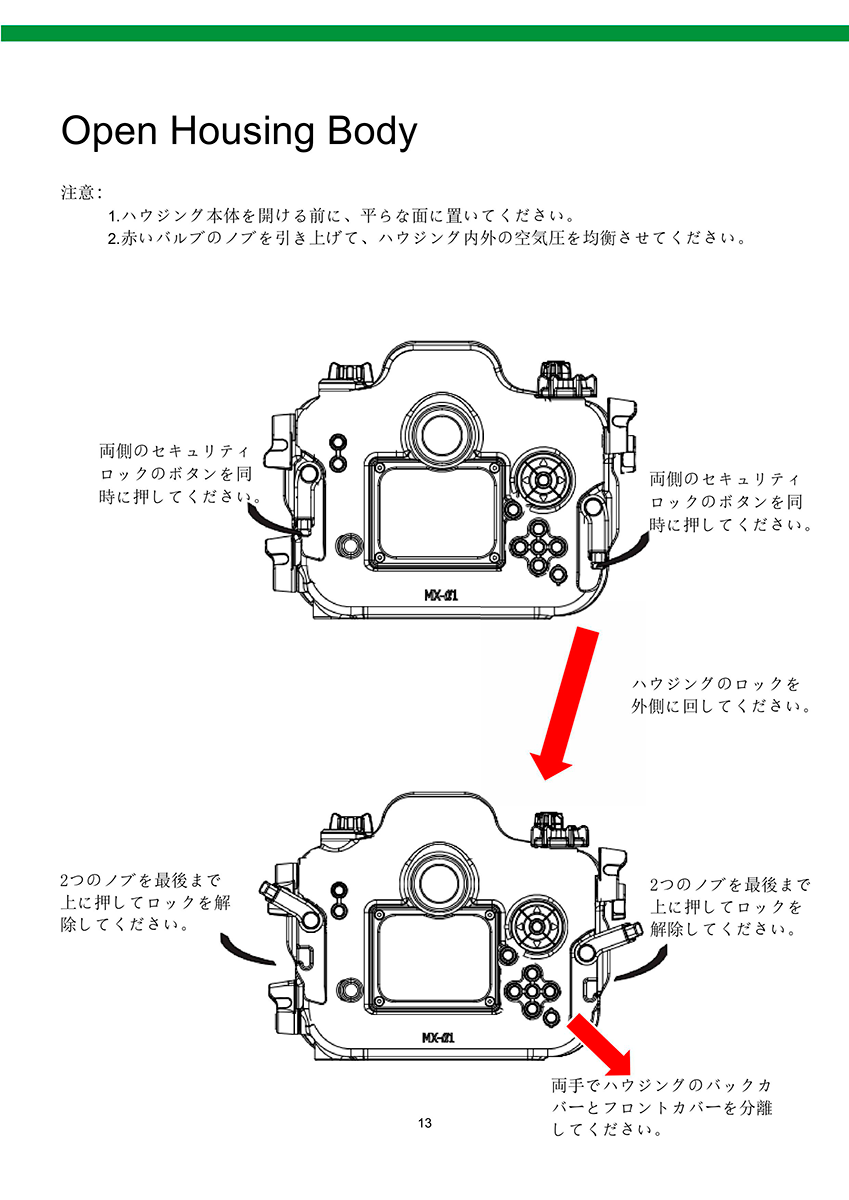 Open Housing Body

注意:

1.ハウジング本体を開ける前に、平らな面に置いてください。

2.赤いバルブのノブを引き上げて、ハウジング内外の空気圧を均衡させてください。

両側のセキュリティロックのボタンを同時に押してください。

両側のセキュリティロックのボタンを同時に押してください。

MX-α1

ハウジングのロックを外側に回してください。

2つのノブを最後まで上に押してロックを解除してください。

2つのノブを最後まで上に押してロックを解除してください。

MX-α1

両手でハウジングのバックカバーとフロントカバーを分離してください。

13