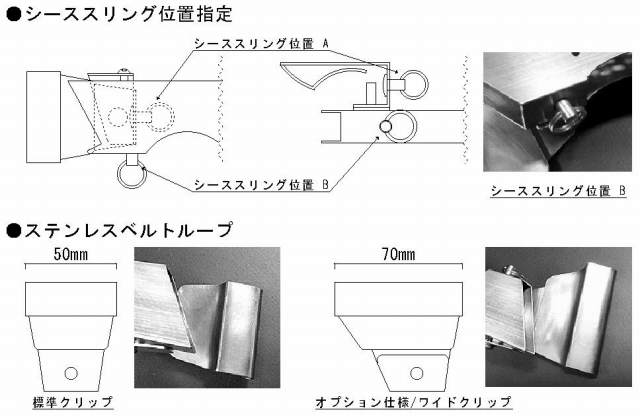 ●シーススリング位置指定

シーススリング位置 A

シーススリング位置 B

シーススリング位置 B

●ステンレスベルトループ

50mm

標準クリップ

70mm

オプション仕様/ワイドクリップ