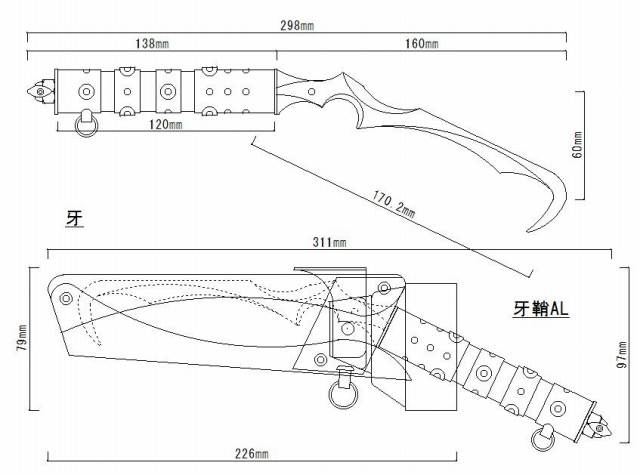 298mm
138mm
160mm
120mm
60mm
170.2mm
牙
311mm
牙鞘AL
79mm
97mm
226mm