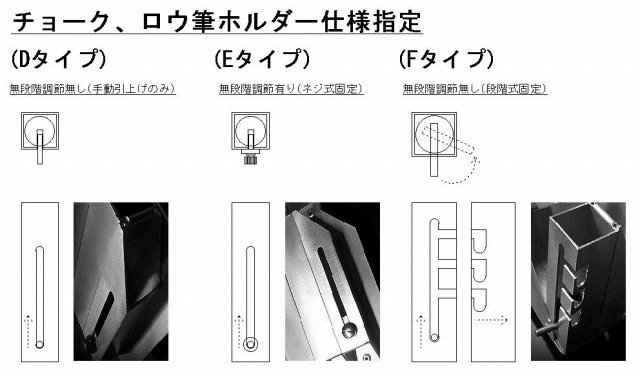 チョーク、ロウ筆ホルダー仕様指定

(Dタイプ)

無段階調節無し(手動引上げのみ)

(Eタイプ)

無段階調節有り(ネジ式固定)

(Fタイプ)

無段階調節無し(段階式固定)