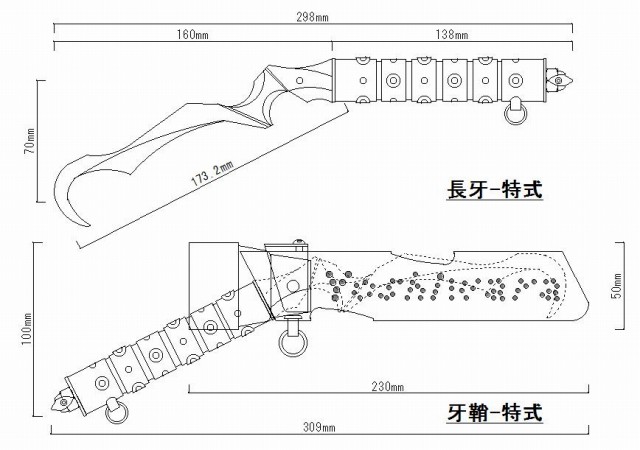 298mm

160mm

138mm

70mm

173.2mm

長牙-特式

100mm

50mm

230mm

牙鞘-特式

309mm