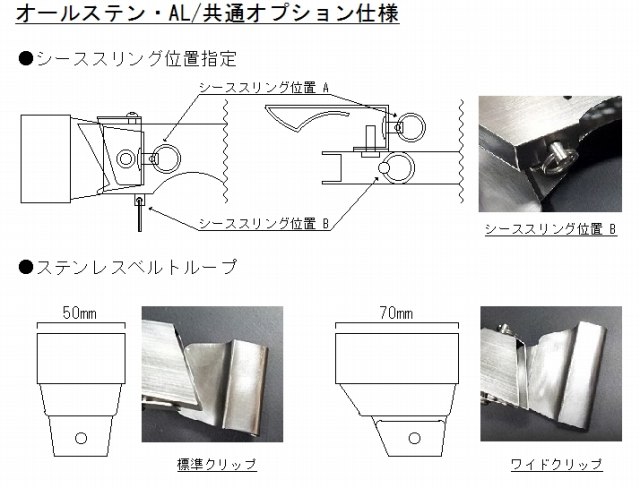 オールステン・AL/共通オプション仕様

●シーススリング位置指定

シーススリング位置 A

シーススリング位置 B

シーススリング位置 B

●ステンレスベルトループ

50mm

標準クリップ

70mm

ワイドクリップ