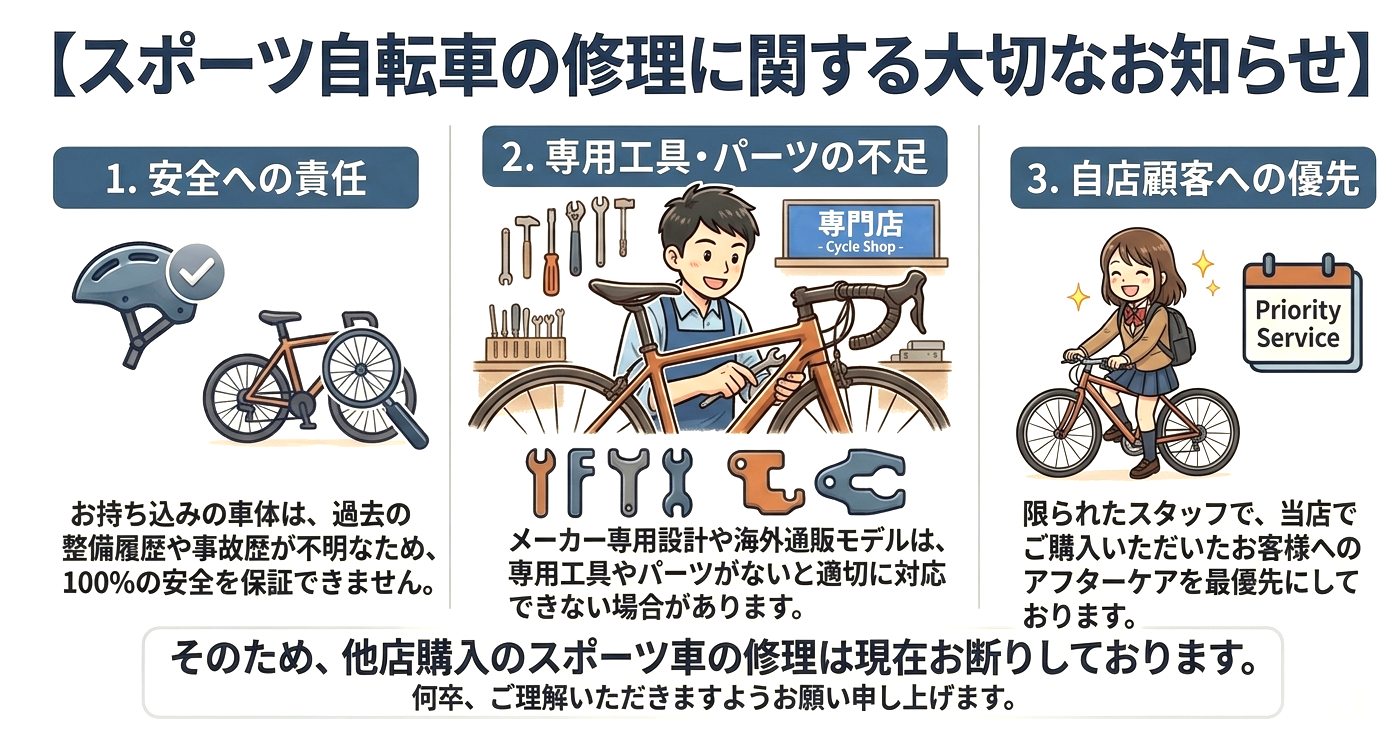 【スポーツ自転車の修理に関する大切なお知らせ】

1. 安全への責任

お持ち込みの車体は、過去の整備履歴や事故歴が不明なため、100%の安全を保証できません。

2. 専用工具・パーツの不足

専門店
- Cycle Shop -

メーカー専用設計や海外通販モデルは、専用工具やパーツがないと適切に対応できない場合があります。

3. 自店顧客への優先

Priority Service

限られたスタッフで、当店でご購入いただいたお客様へのアフターケアを最優先にしております。

そのため、他店購入のスポーツ車の修理は現在お断りしております。
何卒、ご理解いただきますようお願い申し上げます。