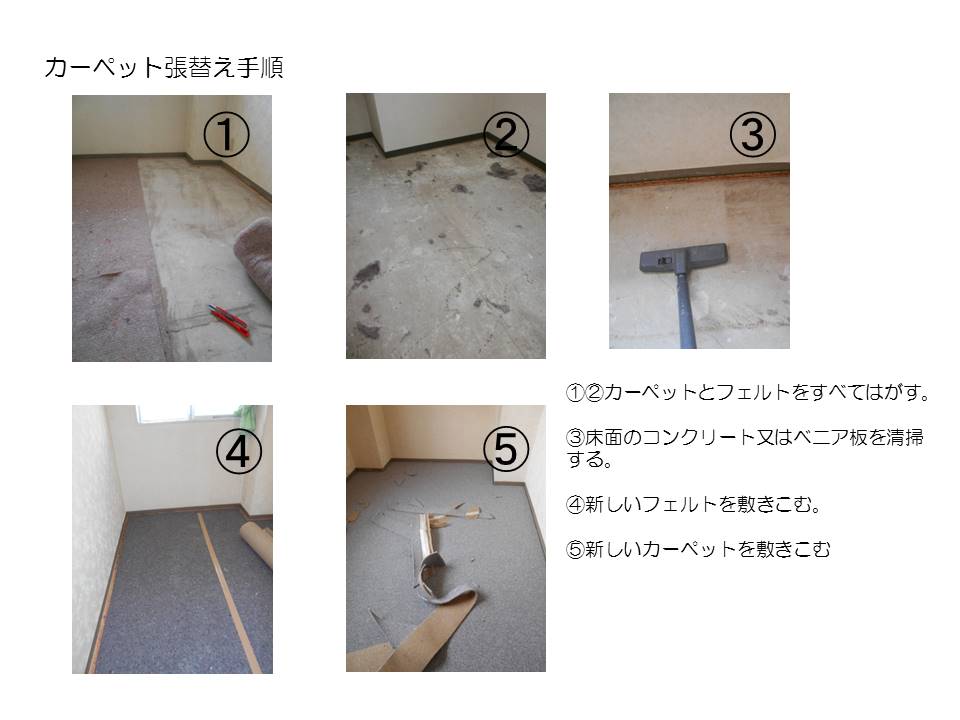 カーペット張替え手順

①

②

③

④

⑤

①②カーペットとフェルトをすべてはがす。

③床面のコンクリート又はベニア板を清掃する。

④新しいフェルトを敷きこむ。

⑤新しいカーペットを敷きこむ