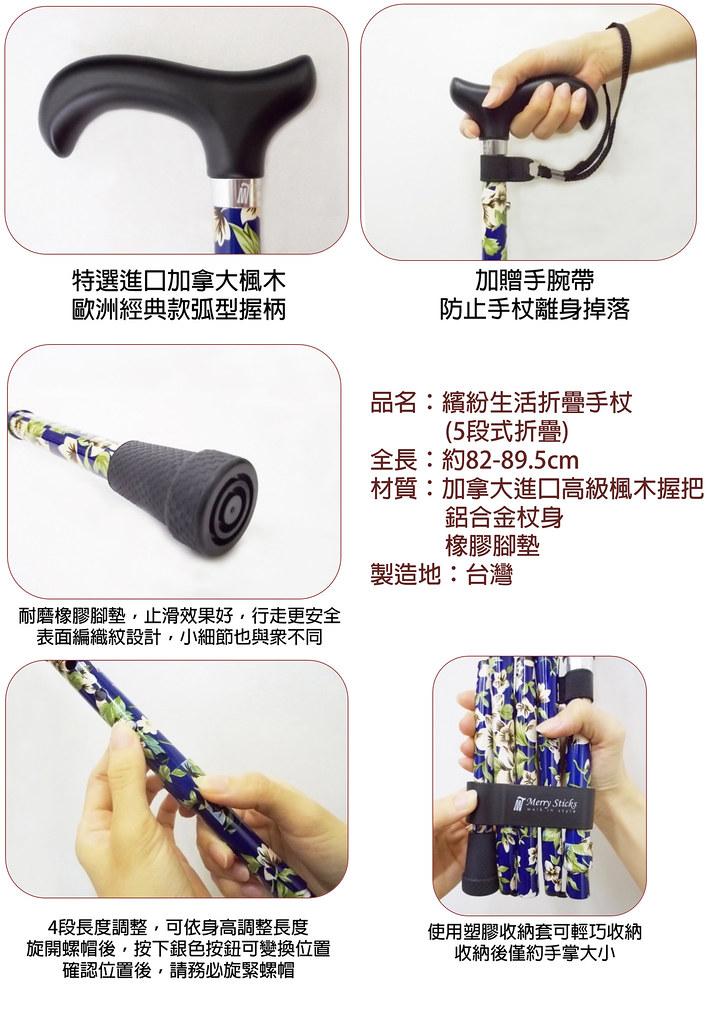 特選進口加拿大楓木
歐洲經典款弧型握柄

加贈手腕帶
防止手杖離身掉落

品名：繽紛生活折疊手杖
(5段式折疊)
全長：約82-89.5cm
材質：加拿大進口高級楓木握把
鋁合金杖身
橡膠腳墊
製造地：台灣

耐磨橡膠腳墊，止滑效果好，行走更安全
表面編織紋設計，小細節也與眾不同

Merry Sticks
walk in style

4段長度調整，可依身高調整長度
旋開螺帽後，按下銀色按鈕可變換位置
確認位置後，請務必旋緊螺帽

使用塑膠收納套可輕巧收納
收納後僅約手掌大小