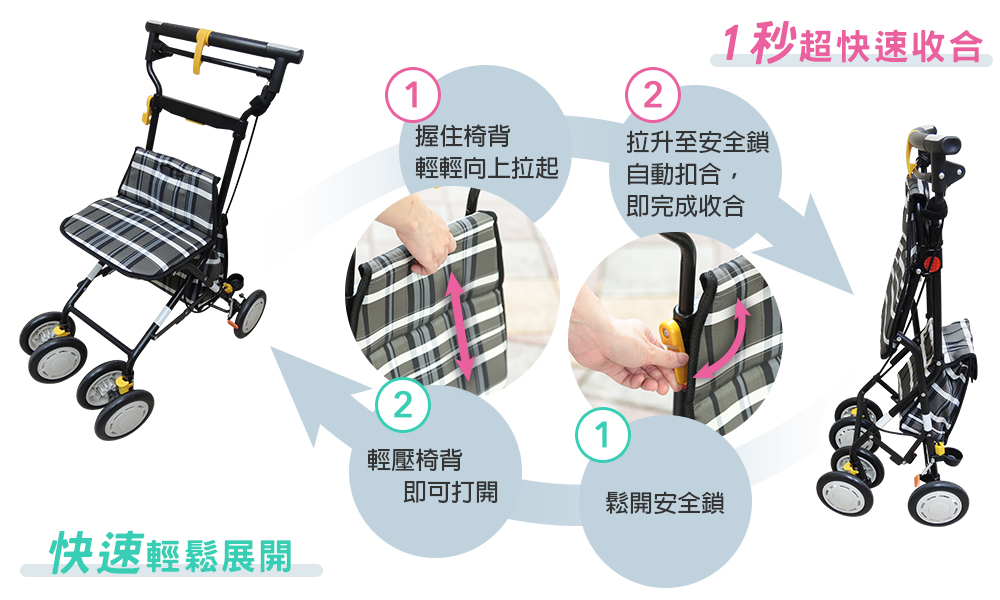 1秒超快速收合

1
握住椅背
輕輕向上拉起

2
拉升至安全鎖
自動扣合，
即完成收合

2
輕壓椅背
即可打開

1
鬆開安全鎖

快速輕鬆展開