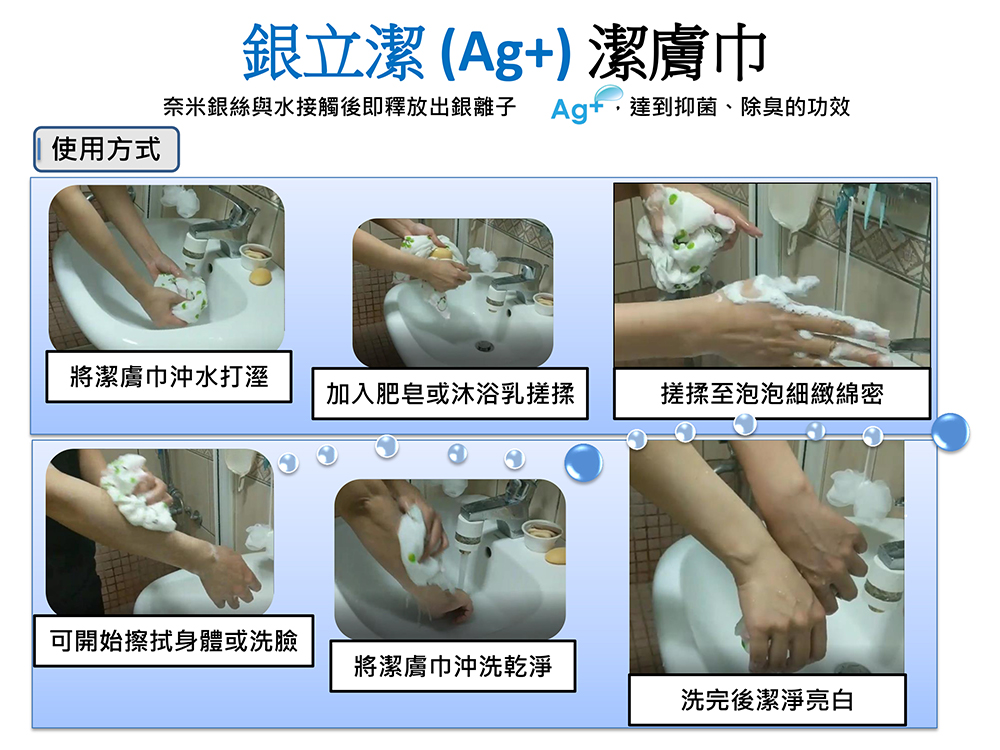 銀立潔 (Ag+) 潔膚巾

奈米銀絲與水接觸後即釋放出銀離子 Ag+，達到抑菌、除臭的功效

使用方式

將潔膚巾沖水打溼

加入肥皂或沐浴乳搓揉

搓揉至泡泡細緻綿密

可開始擦拭身體或洗臉

將潔膚巾沖洗乾淨

洗完後潔淨亮白