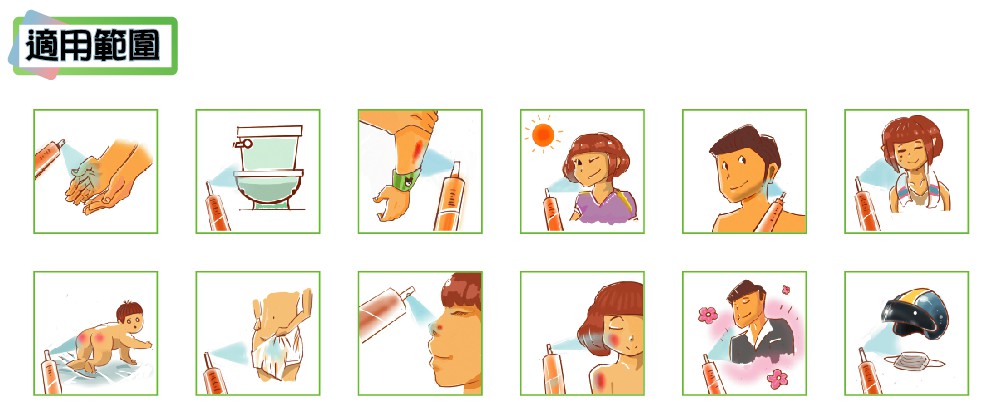 適用範圍