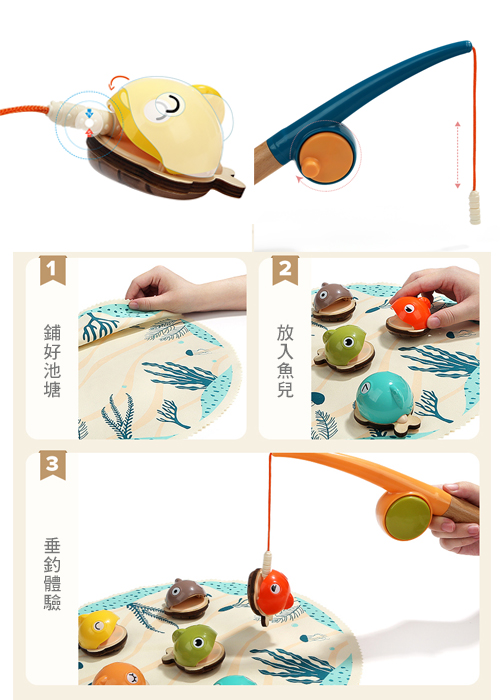 1

鋪好池塘

2

放入魚兒

3

垂釣體驗