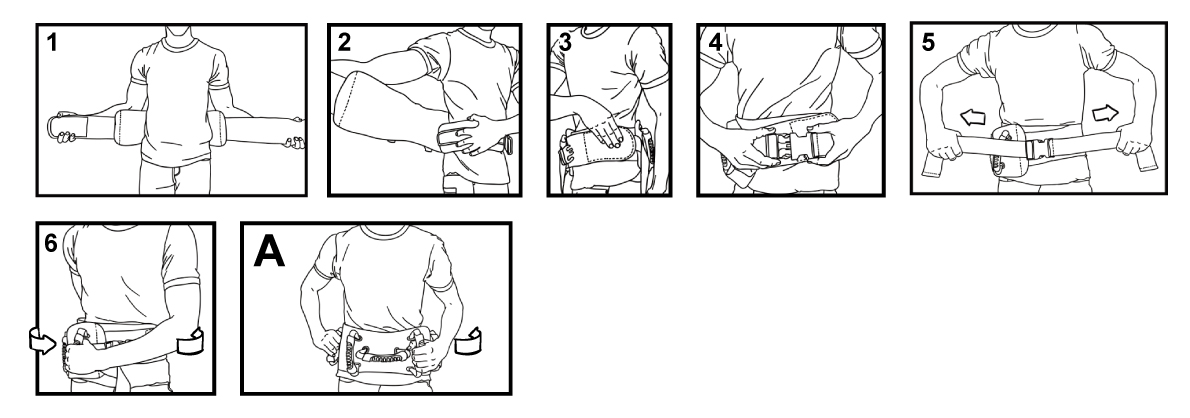 1

2

3

4

5

6

A