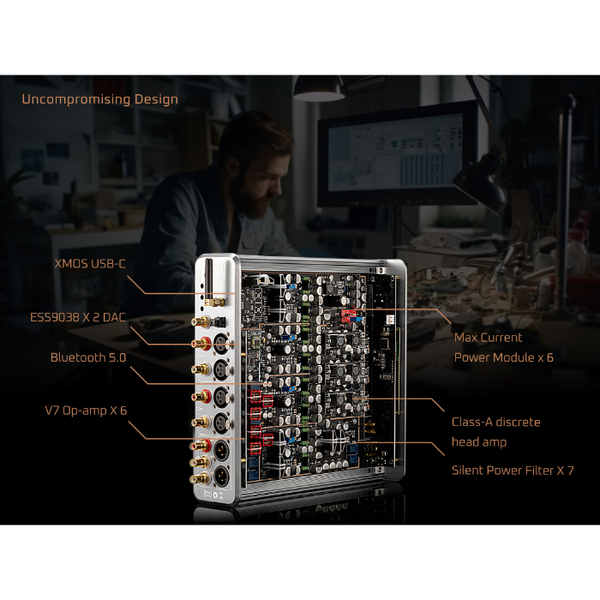 Uncompromising Design

XMOS USB-C

ESS9038 X 2 DAC

Bluetooth 5.0

V7 Op-amp X 6

Max Current
Power Module x 6

Class-A discrete
head amp

Silent Power Filter X 7