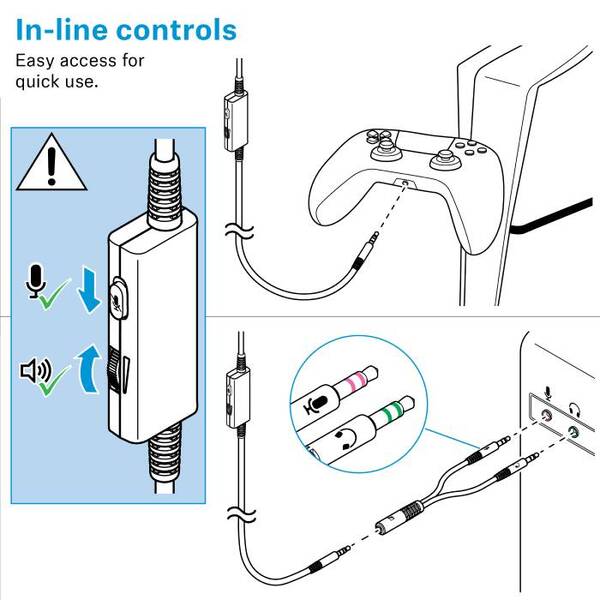 In-line controls

Easy access for quick use.