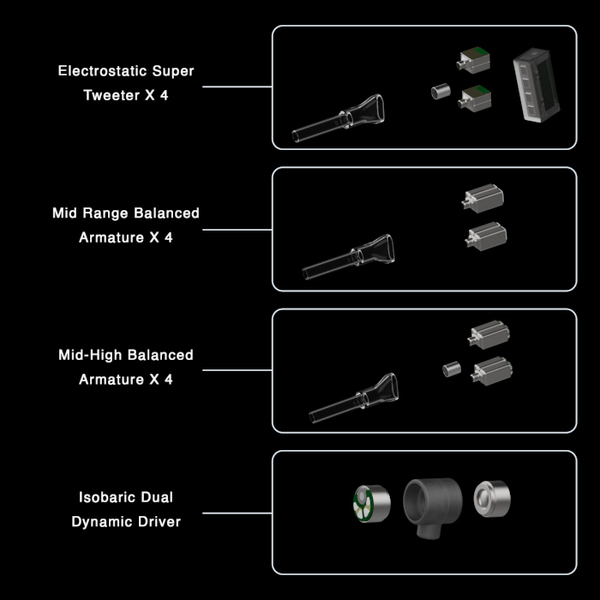 Electrostatic Super Tweeter X 4

Mid Range Balanced Armature X 4

Mid-High Balanced Armature X 4

Isobaric Dual Dynamic Driver