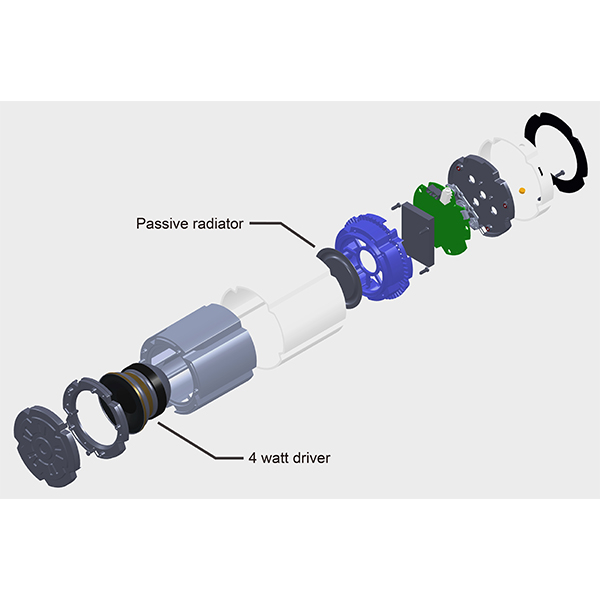 Passive radiator

4 watt driver