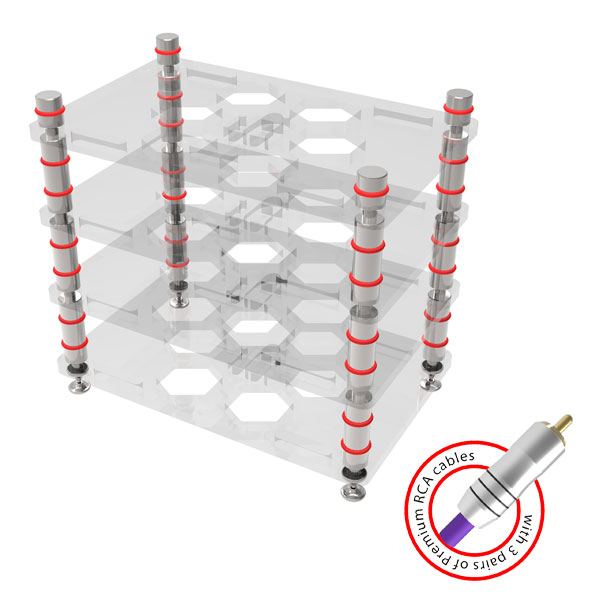 with 3 pairs of premium RCA cables