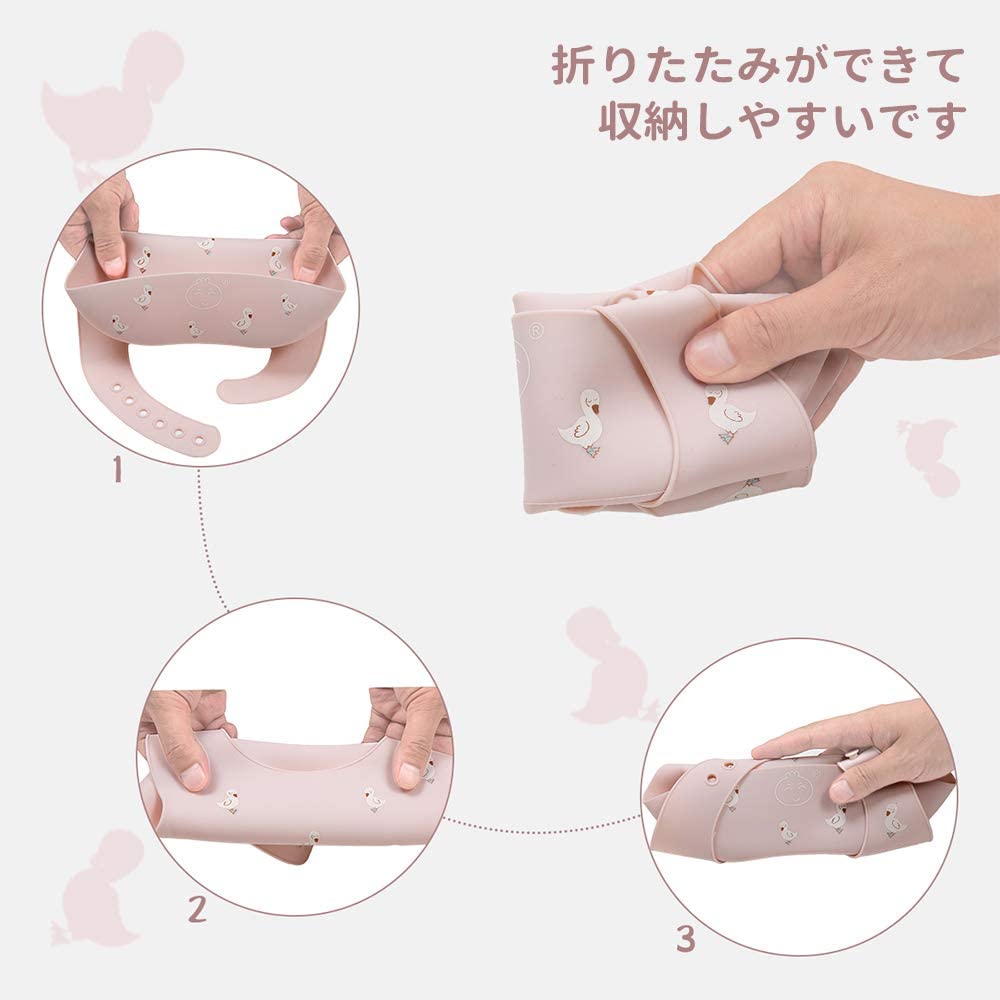 折りたたみができて
収納しやすいです

1

2

3