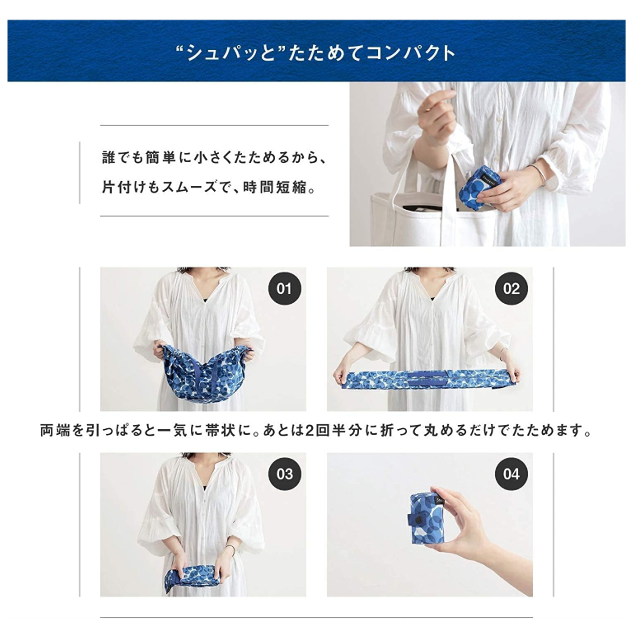 “シュパッと”たためてコンパクト

誰でも簡単に小さくたためるから、
片付けもスムーズで、時間短縮。

01

02

両端を引っぱると一気に帯状に。あとは2回半分に折って丸めるだけでたためます。

03

04